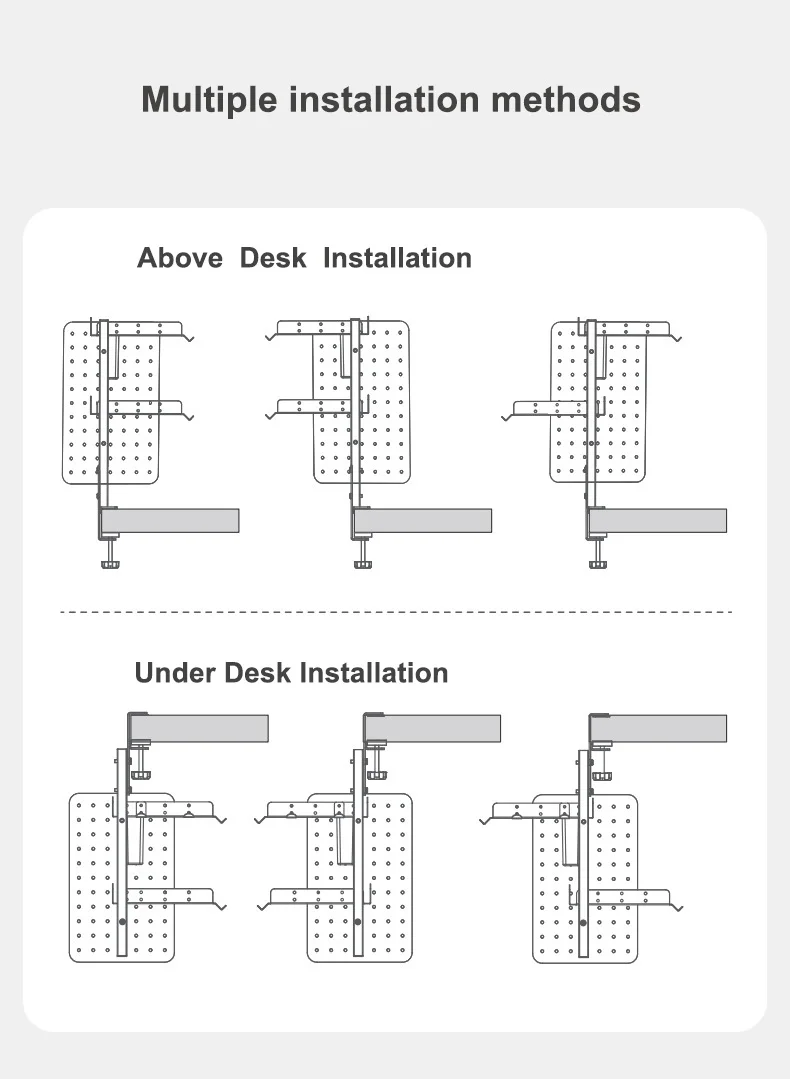 Multiple installation methods

Above Desk Installation

Under Desk Installation